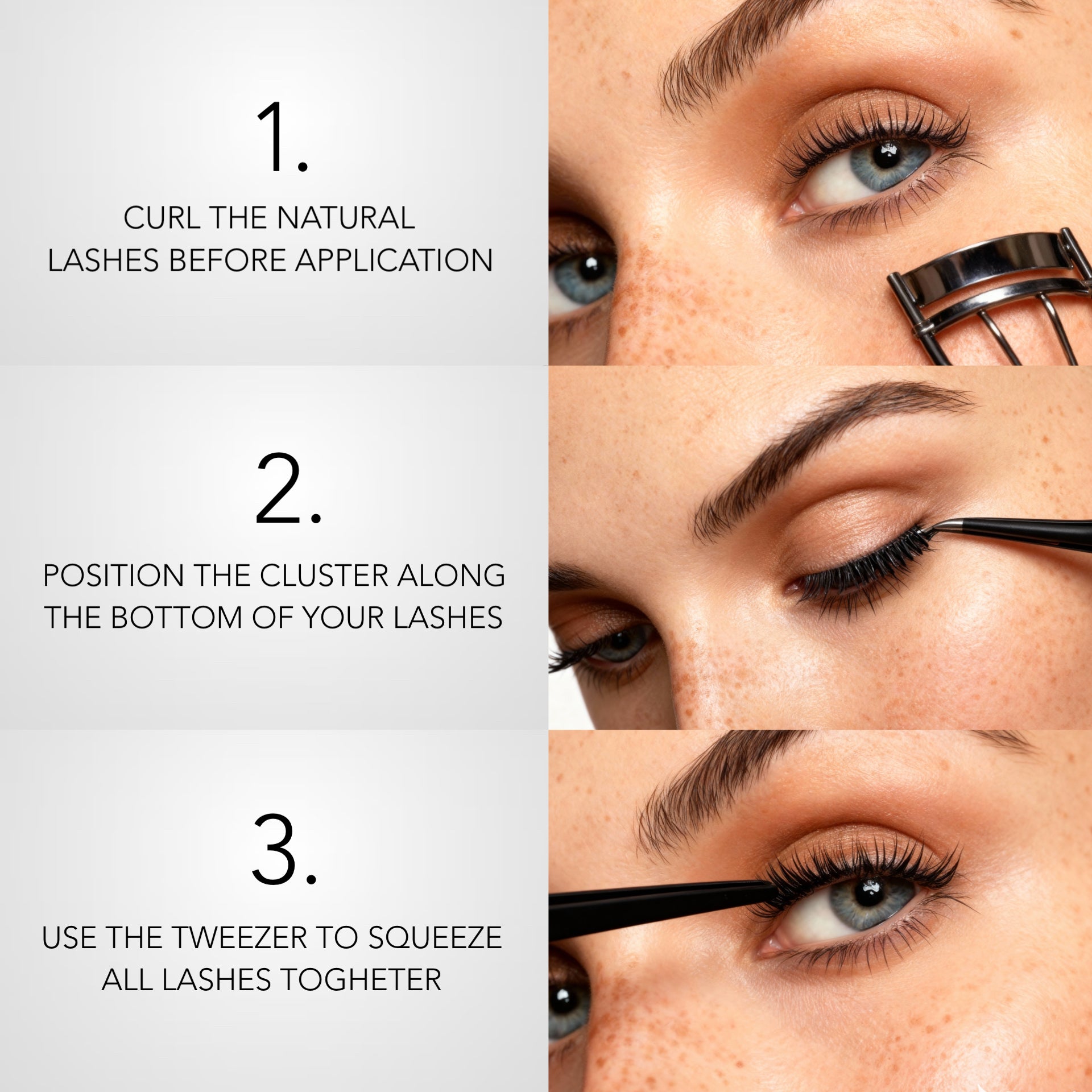 1.

CURL THE NATURAL LASHES BEFORE APPLICATION

2.

POSITION THE CLUSTER ALONG THE BOTTOM OF YOUR LASHES

3.

USE THE TWEEZER TO SQUEEZE ALL LASHES TOGHETER